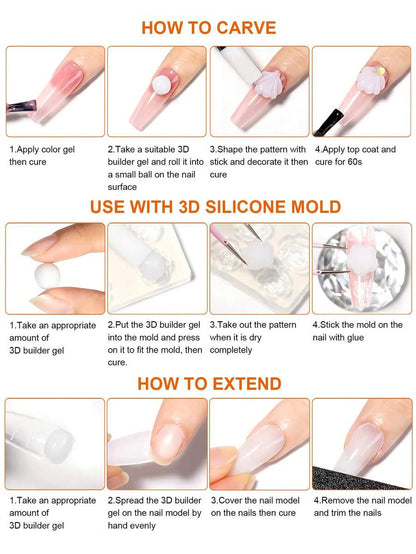 HOW TO CARVE

1.Apply color gel then cure

2.Take a suitable 3D builder gel and roll it into a small ball on the nail surface

3.Shape the pattern with stick and decorate it then cure

4.Apply top coat and cure for 60s

USE WITH 3D SILICONE MOLD

1.Take an appropriate amount of 3D builder gel

2.Put the 3D builder gel into the mold and press on it to fit the mold, then cure.

3.Take out the pattern when it is dry completely

4.Stick the mold on the nail with glue

HOW TO EXTEND

1.Take an appropriate amount of 3D builder gel

2.Spread the 3D builder gel on the nail model by hand evenly

3.Cover the nail model on the nails then cure

4.Remove the nail model and trim the nails