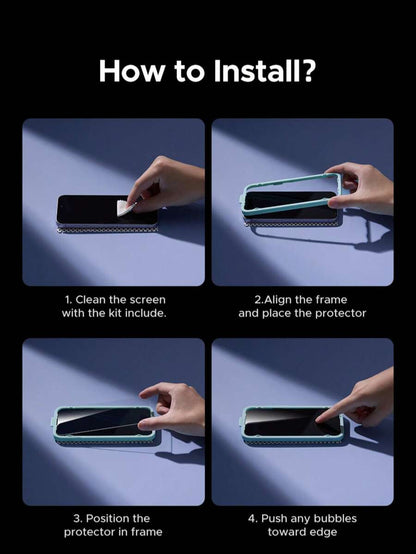 How to Install?

1. Clean the screen with the kit include.

2.Align the frame and place the protector

3. Position the protector in frame

4. Push any bubbles toward edge